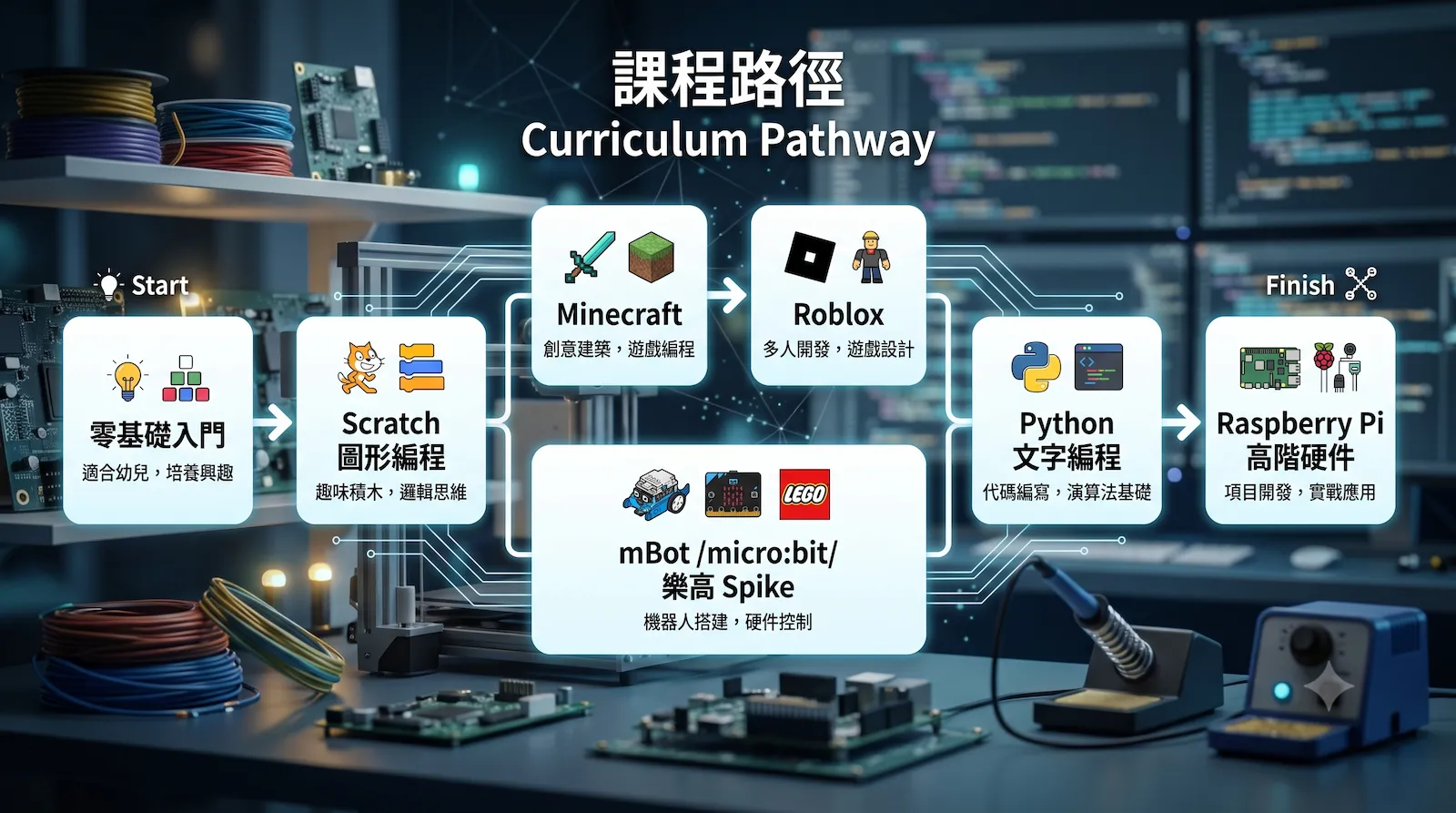 課程路徑
Curriculum Pathway

Start

零基礎入門
適合幼兒，培養興趣

Scratch
圖形編程
趣味積木，邏輯思維

Minecraft
創意建築，遊戲編程

Roblox
多人開發，遊戲設計

LEGO

mBot /micro:bit/
樂高 Spike
機器人搭建，硬件控制

Python
文字編程
代碼編寫，演算法基礎

Finish

Raspberry Pi
高階硬件
項目開發，實戰應用